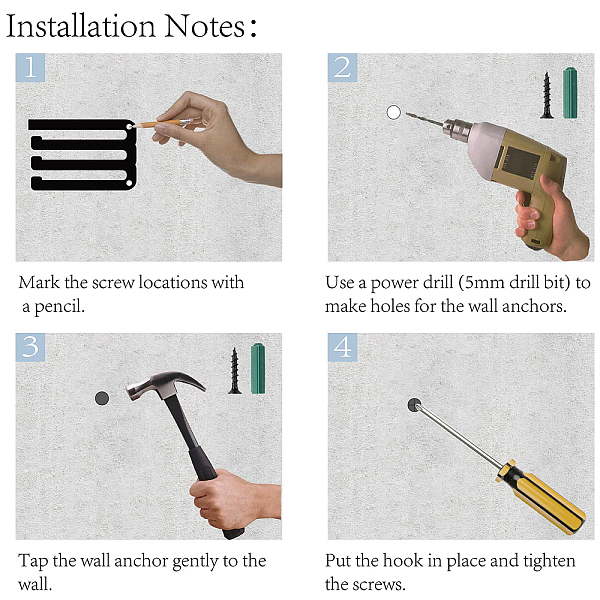 Installation Notes:

1

Mark the screw locations with a pencil.

2

Use a power drill (5mm drill bit) to make holes for the wall anchors.

3

Tap the wall anchor gently to the wall.

4

Put the hook in place and tighten the screws.