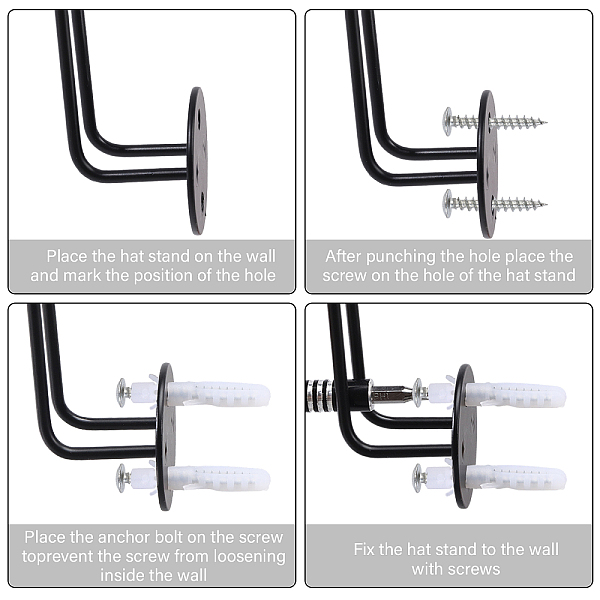 Place the hat stand on the wall and mark the position of the hole

After punching the hole place the screw on the hole of the hat stand

Place the anchor bolt on the screw toprevent the screw from loosening inside the wall

Fix the hat stand to the wall with screws