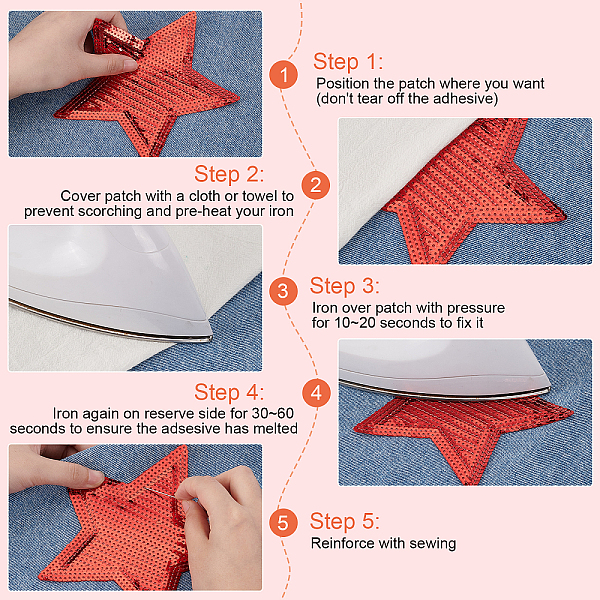 1

Step 1:
Position the patch where you want (don't tear off the adhesive)

Step 2:
Cover patch with a cloth or towel to prevent scorching and pre-heat your iron

2

3

Step 3:
Iron over patch with pressure for 10~20 seconds to fix it

Step 4:
Iron again on reserve side for 30~60 seconds to ensure the adsesive has melted

4

5

Step 5:
Reinforce with sewing