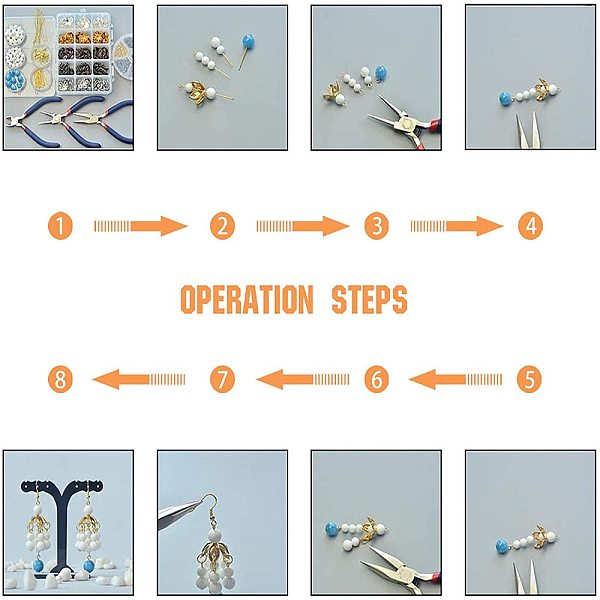 1 2 3 4

OPERATION STEPS

8 7 6 5