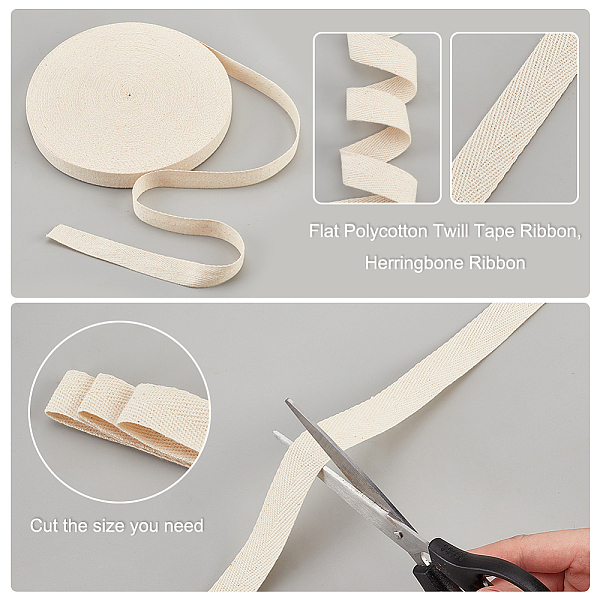 Flat Polycotton Twill Tape Ribbon,
Herringbone Ribbon

Cut the size you need