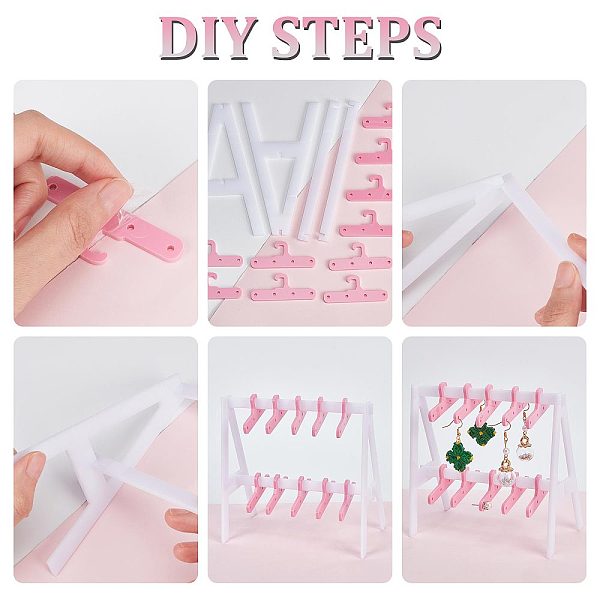 DIY STEPS