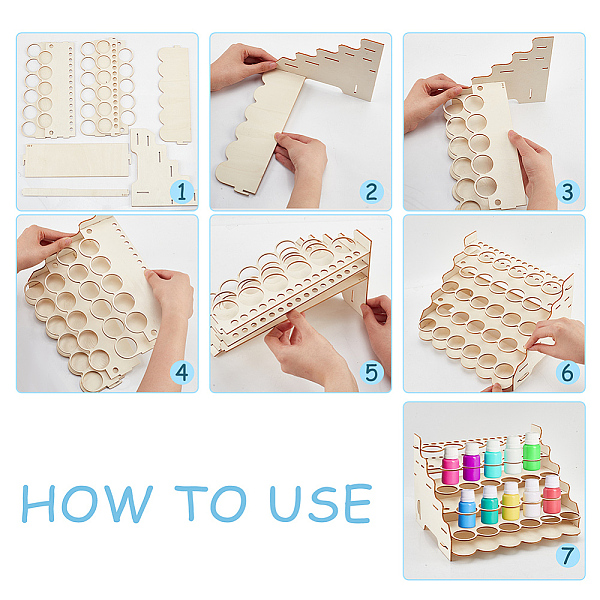 1
2
3
4
5
6
HOW TO USE
7