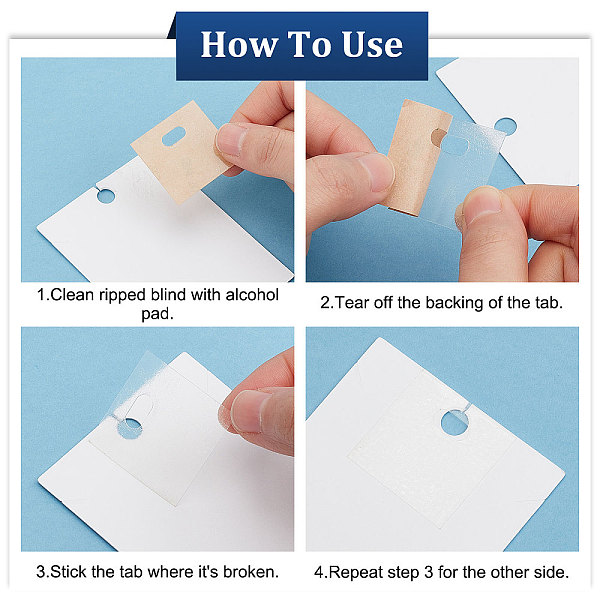 How To Use

1.Clean ripped blind with alcohol pad.

2.Tear off the backing of the tab.

3.Stick the tab where it's broken.

4.Repeat step 3 for the other side.