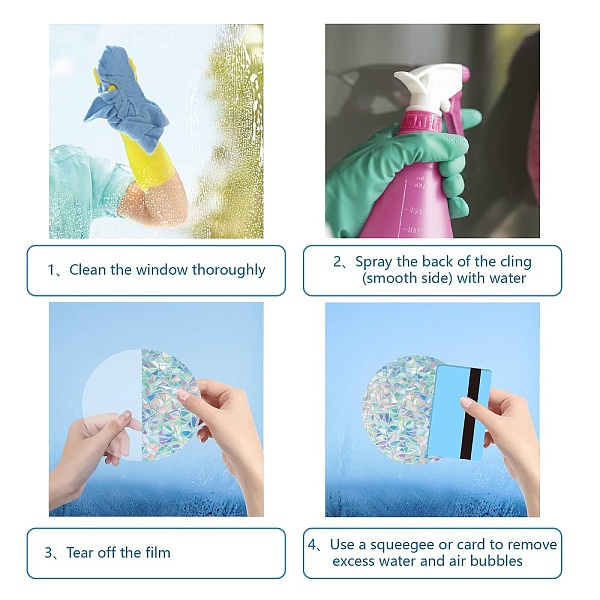 ml
500
450
400

1、Clean the window thoroughly

2、Spray the back of the cling (smooth side) with water

3、Tear off the film

4、Use a squeegee or card to remove excess water and air bubbles