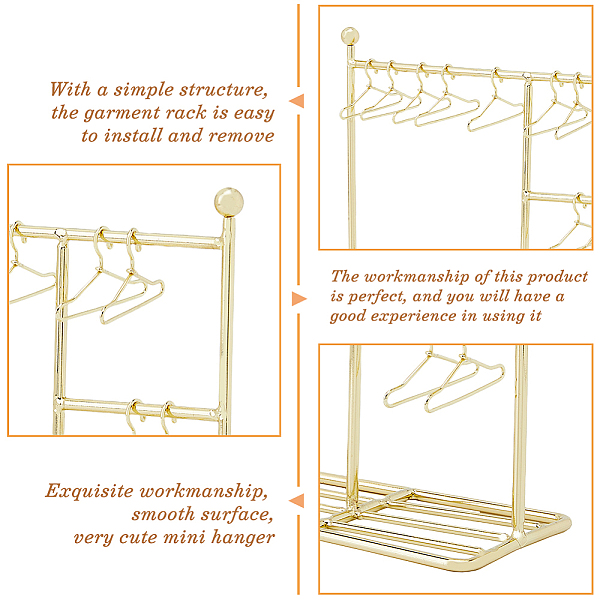 With a simple structure, the garment rack is easy to install and remove

The workmanship of this product is perfect, and you will have a good experience in using it

Exquisite workmanship, smooth surface, very cute mini hanger