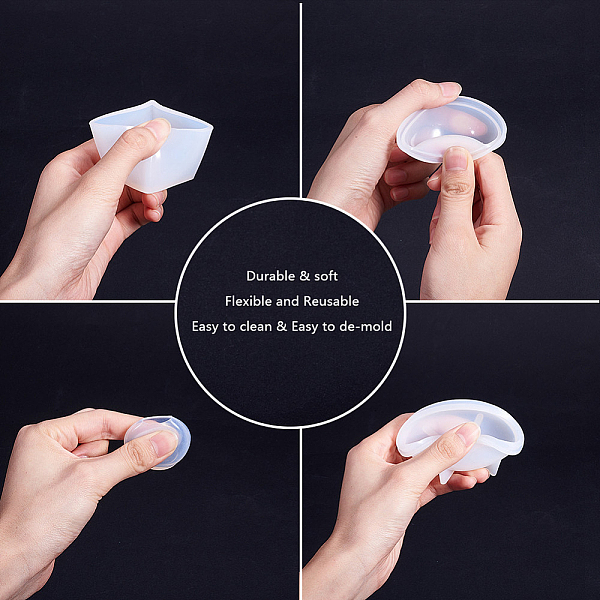 Durable & soft
Flexible and Reusable
Easy to clean & Easy to de-mold