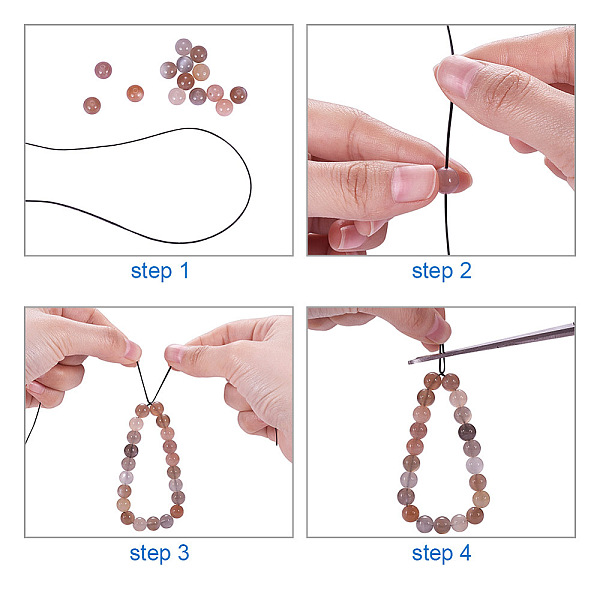 step 1

step 2

step 3

step 4