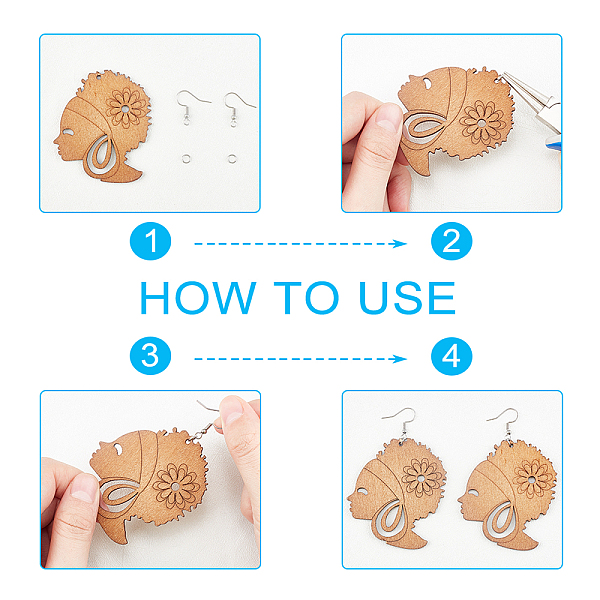 1

2

HOW TO USE

3

4