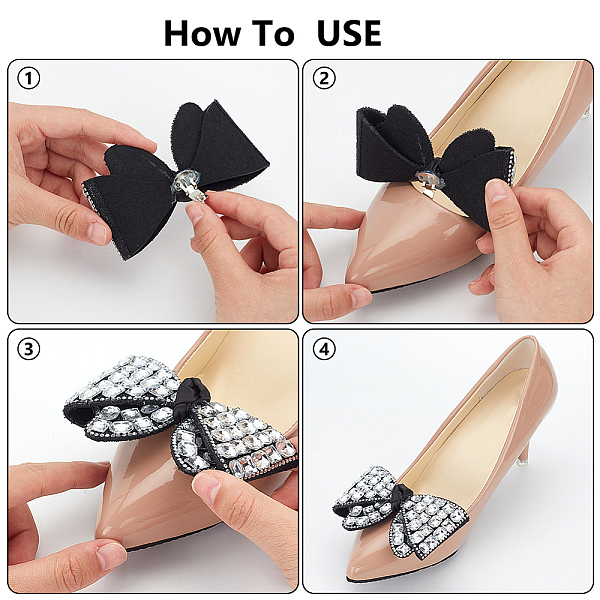 How To USE

①

②

③

④