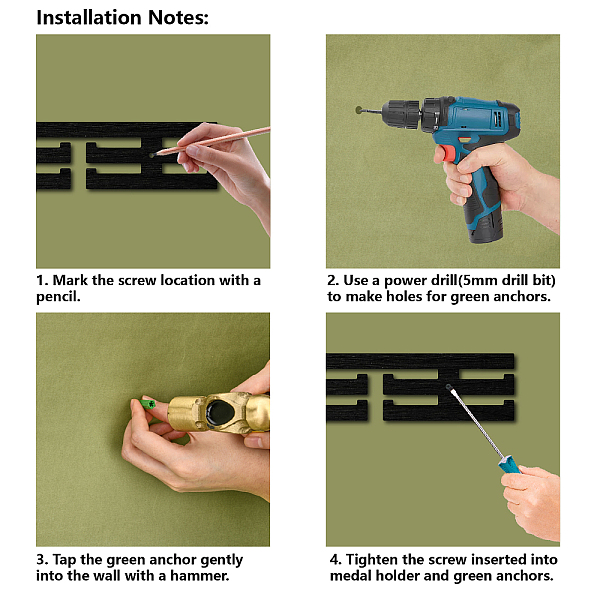 Installation Notes:

1. Mark the screw location with a pencil.

2. Use a power drill(5mm drill bit) to make holes for green anchors.

3. Tap the green anchor gently into the wall with a hammer.

4. Tighten the screw inserted into medal holder and green anchors.