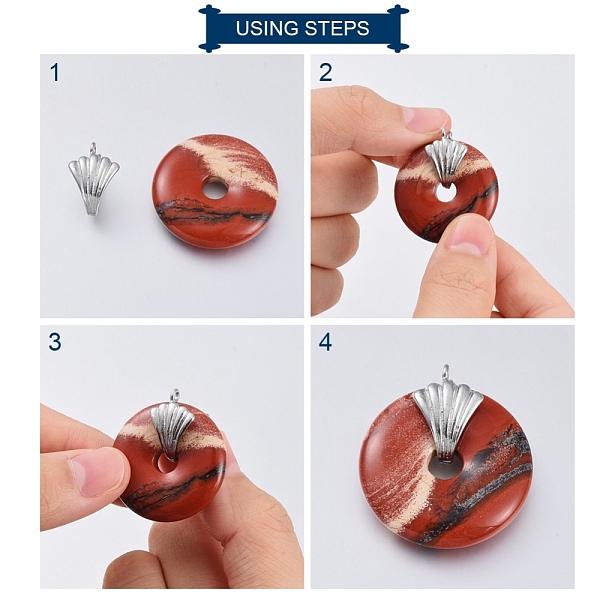 USING STEPS

1

2

3

4