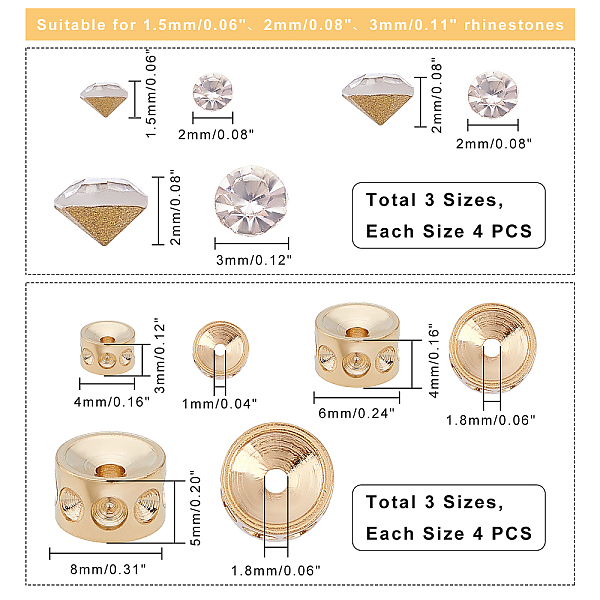 Suitable for 1.5mm/0.06"、2mm/0.08"、3mm/0.11" rhinestones

1.5mm/0.06"

2mm/0.08"

2mm/0.08"

2mm/0.08"

2mm/0.08"

3mm/0.12"

Total 3 Sizes, Each Size 4 PCS

3mm/0.12"

4mm/0.16"

1mm/0.04"

4mm/0.16"

6mm/0.24"

1.8mm/0.06"

5mm/0.20"

8mm/0.31"

1.8mm/0.06"

Total 3 Sizes, Each Size 4 PCS