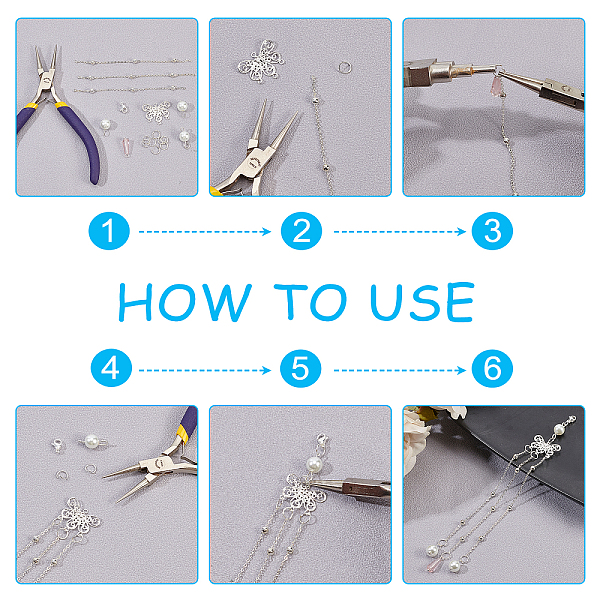 1
2
3
HOW TO USE
4
5
6