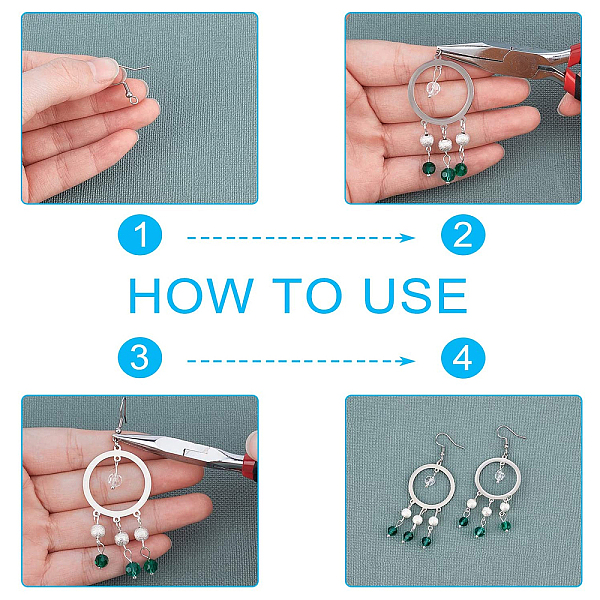 1

2

HOW TO USE

3

4