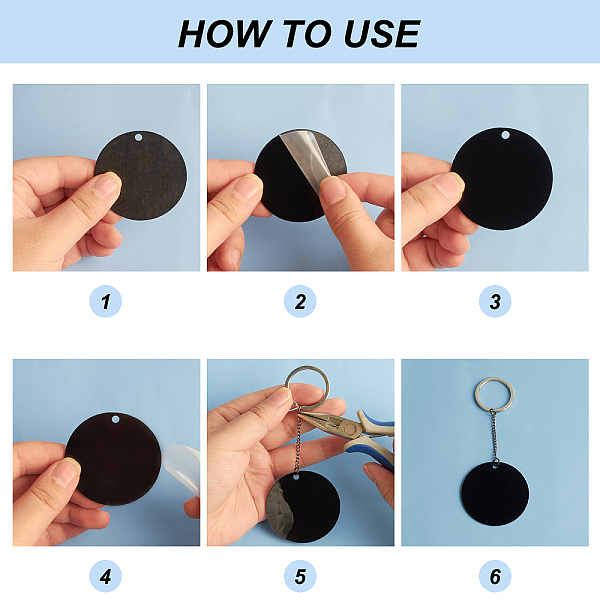 HOW TO USE

1

2

3

4

5

6