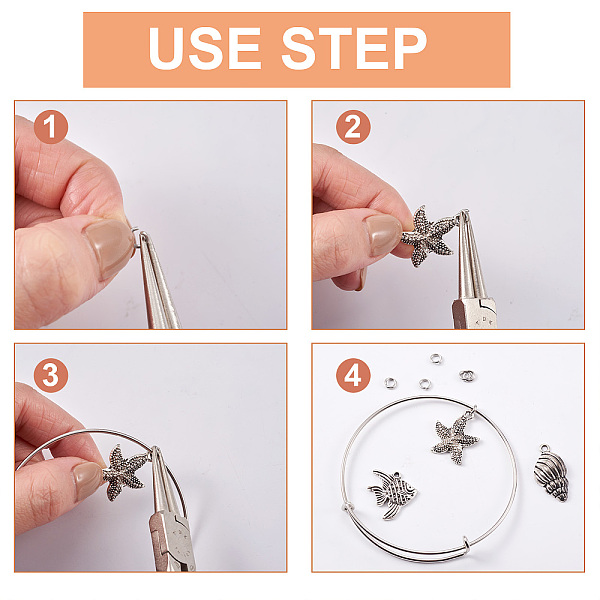 USE STEP

1

2

3

4