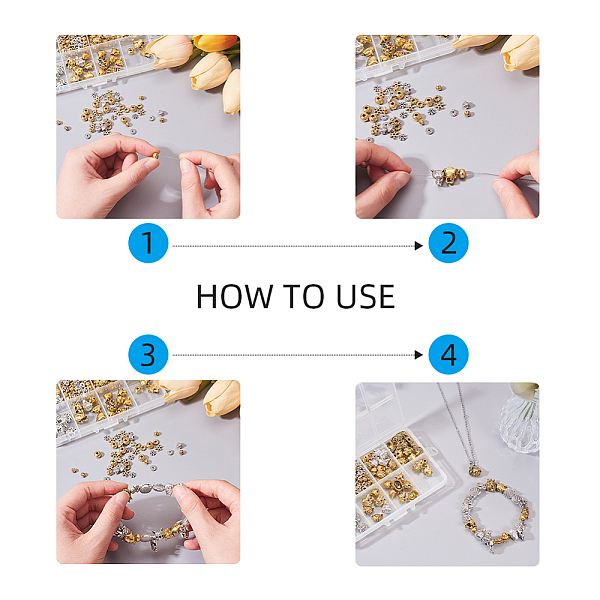 1

2

HOW TO USE

3

4