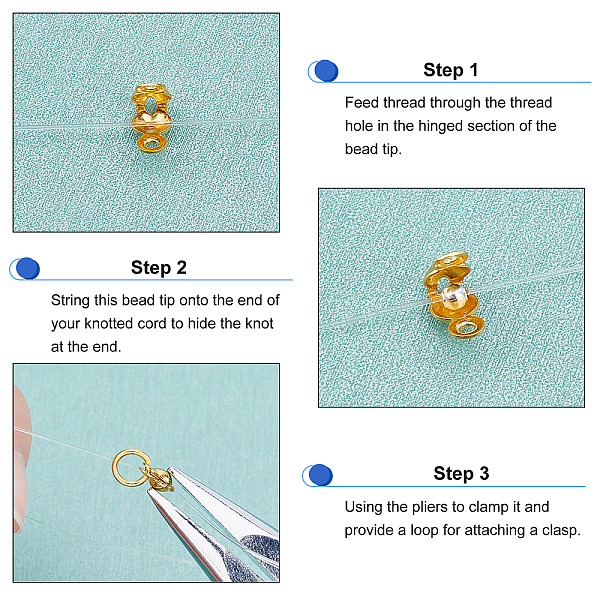 Step 1

Feed thread through the thread hole in the hinged section of the bead tip.

Step 2

String this bead tip onto the end of your knotted cord to hide the knot at the end.

Step 3

Using the pliers to clamp it and provide a loop for attaching a clasp.