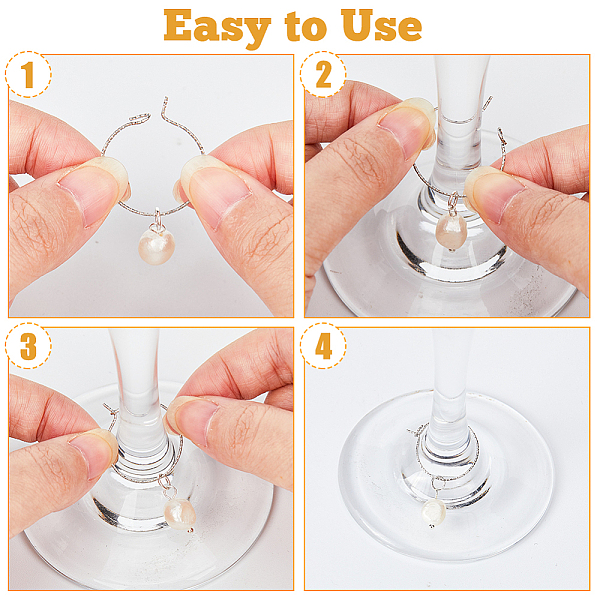 Easy to Use

1

2

3

4