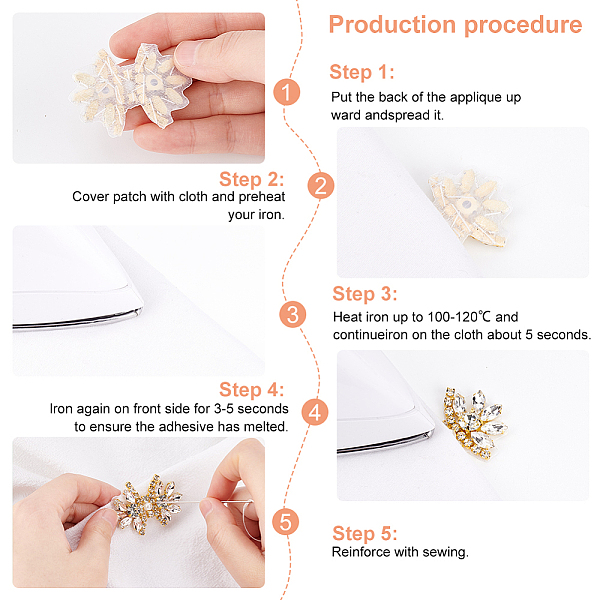 Production procedure

1

Step 1:
Put the back of the applique up ward andspread it.

2

Step 2:
Cover patch with cloth and preheat your iron.

3

Step 3:
Heat iron up to 100-120℃ and continueiron on the cloth about 5 seconds.

4

Step 4:
Iron again on front side for 3-5 seconds to ensure the adhesive has melted.

5

Step 5:
Reinforce with sewing.