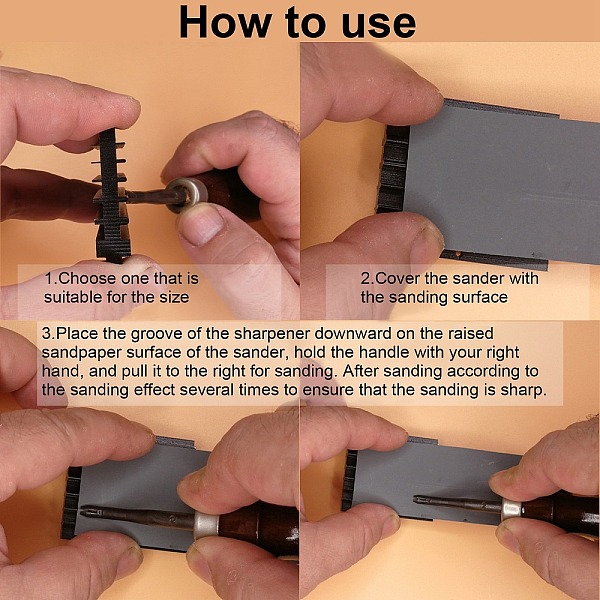 How to use

1.Choose one that is suitable for the size

2.Cover the sander with the sanding surface

3.Place the groove of the sharpener downward on the raised sandpaper surface of the sander, hold the handle with your right hand, and pull it to the right for sanding. After sanding according to the sanding effect several times to ensure that the sanding is sharp.