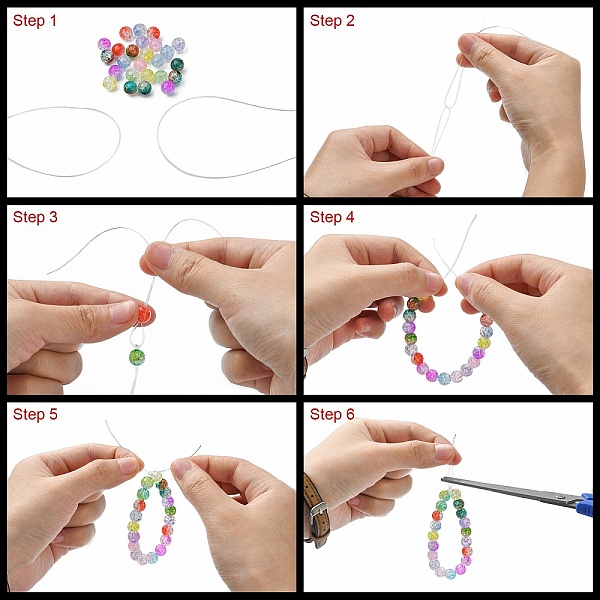 Step 1

Step 2

Step 3

Step 4

Step 5

Step 6