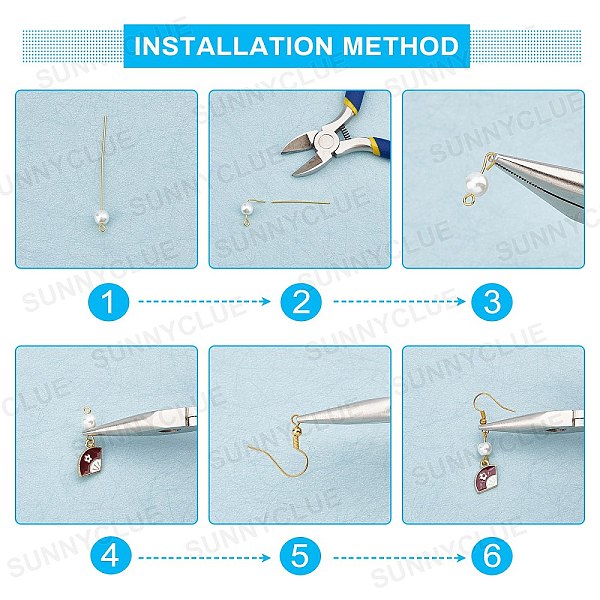 INSTALLATION METHOD

SUNNYCLUE

1

2

3

4

5

6