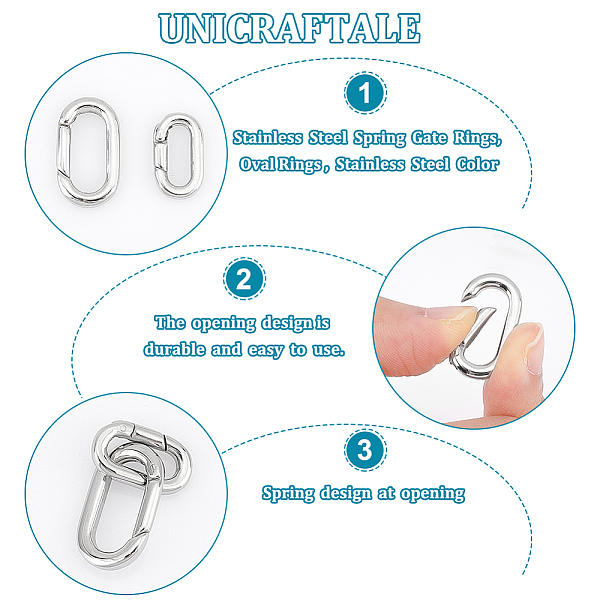 UNICRAFTALE

1

Stainless Steel Spring Gate Rings, Oval Rings , Stainless Steel Color

2

The opening design is durable and easy to use.

3

Spring design at opening