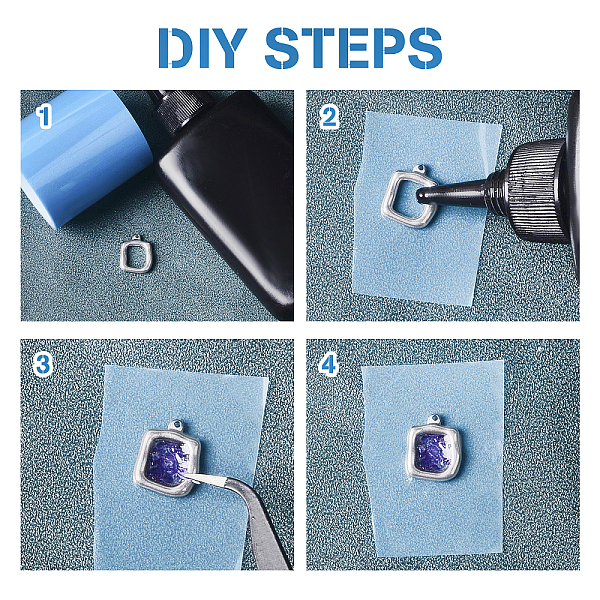 DIY STEPS

1

2

3

4