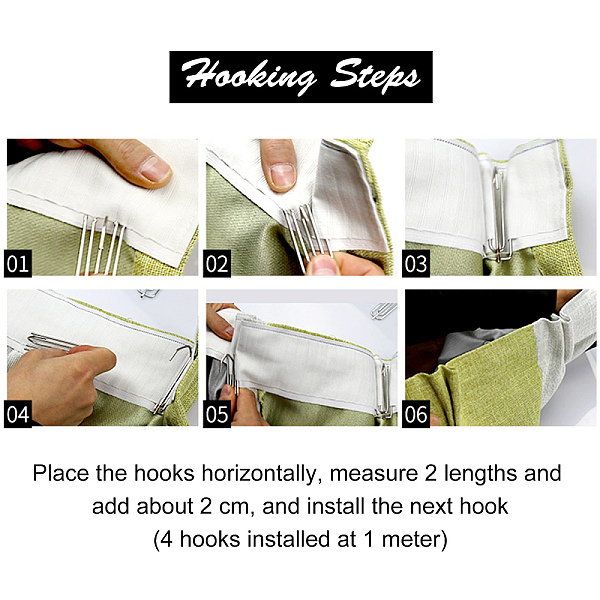 Hooking Steps

01

02

03

04

05

06

Place the hooks horizontally, measure 2 lengths and add about 2 cm, and install the next hook (4 hooks installed at 1 meter)