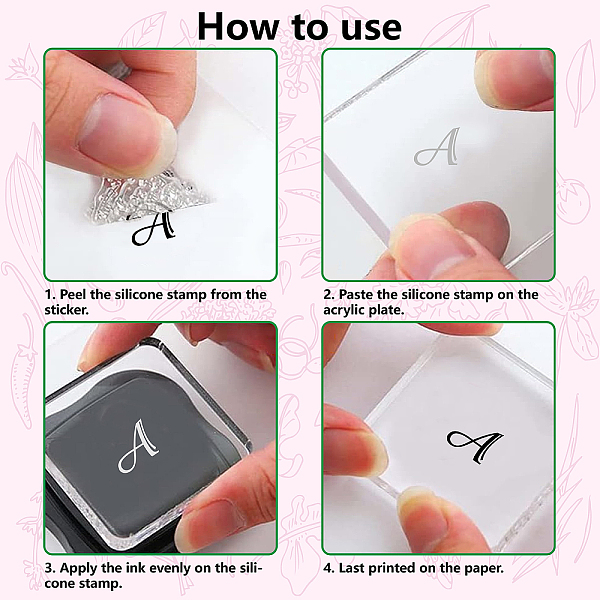 How to use

A

1. Peel the silicone stamp from the sticker.

A

2. Paste the silicone stamp on the acrylic plate.

A

3. Apply the ink evenly on the silicone stamp.

A

4. Last printed on the paper.