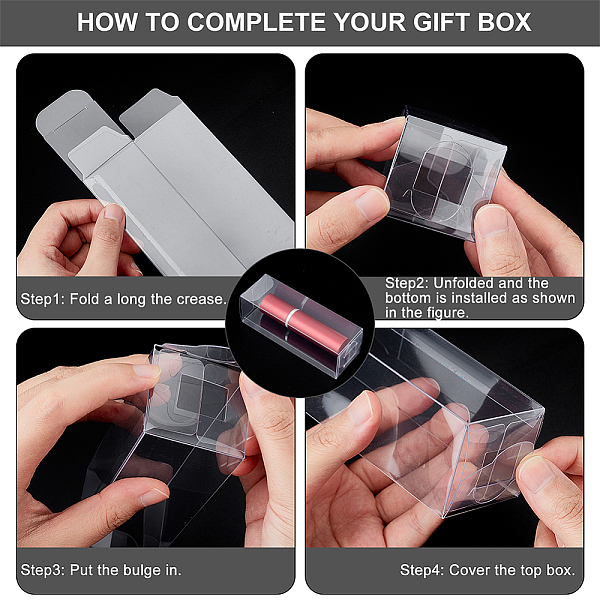 HOW TO COMPLETE YOUR GIFT BOX

Step1: Fold a long the crease.

Step2: Unfolded and the bottom is installed as shown in the figure.

Step3: Put the bulge in.

Step4: Cover the top box.