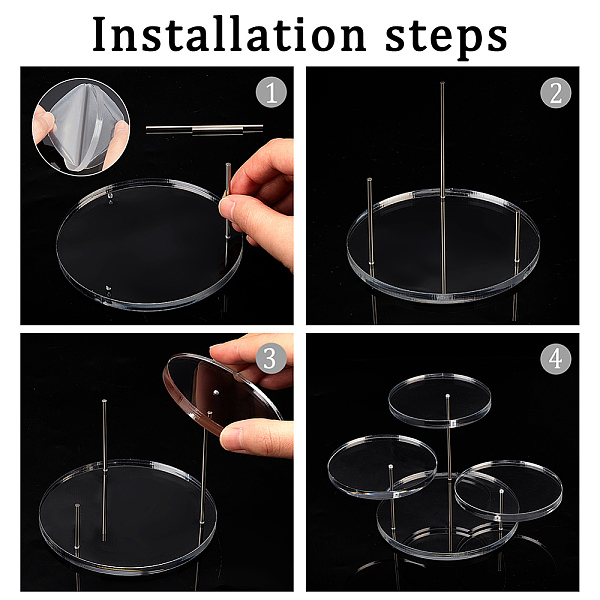 Installation steps

1

2

3

4