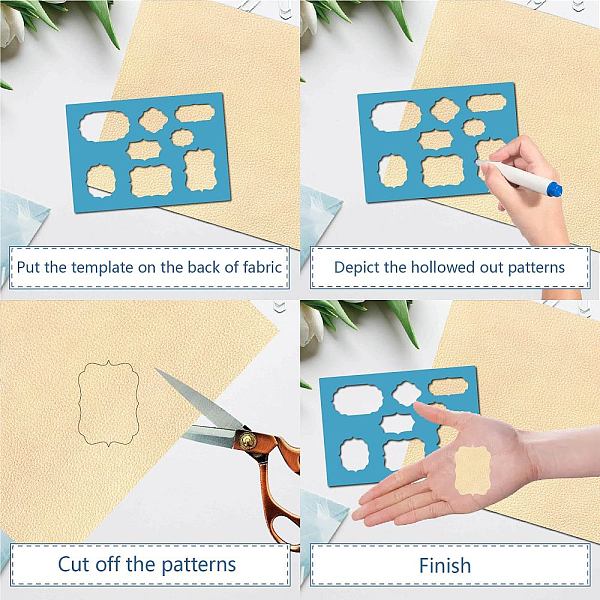 Put the template on the back of fabric

Depict the hollowed out patterns

Cut off the patterns

Finish