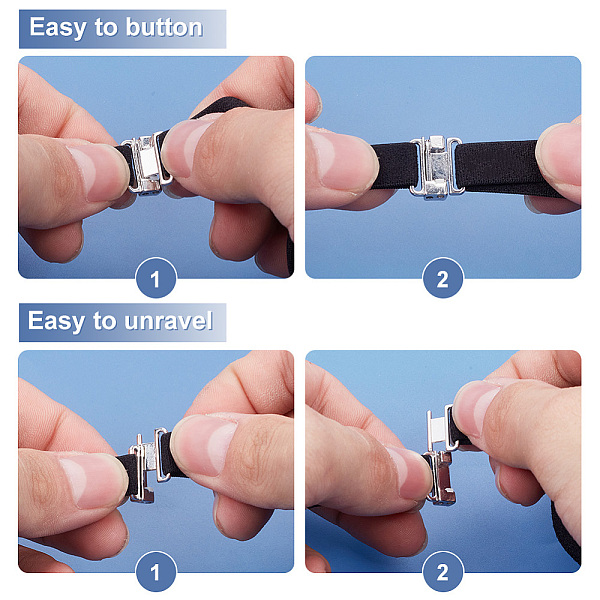 Easy to button

1

2

Easy to unravel

1

2