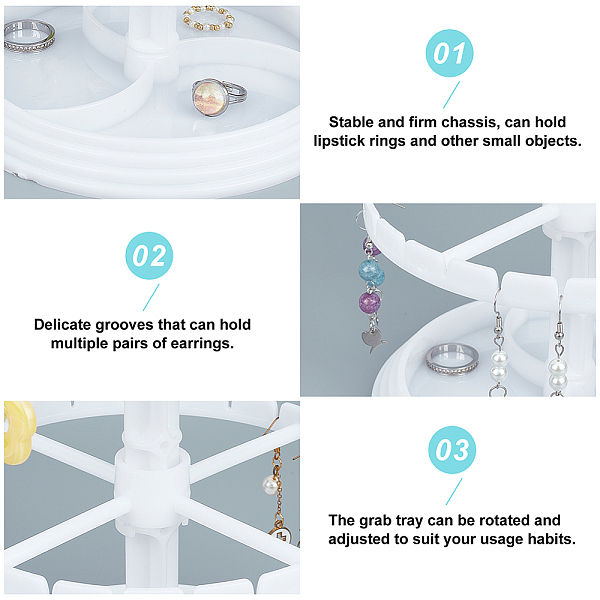 01

Stable and firm chassis, can hold lipstick rings and other small objects.

02

Delicate grooves that can hold multiple pairs of earrings.

03

The grab tray can be rotated and adjusted to suit your usage habits.