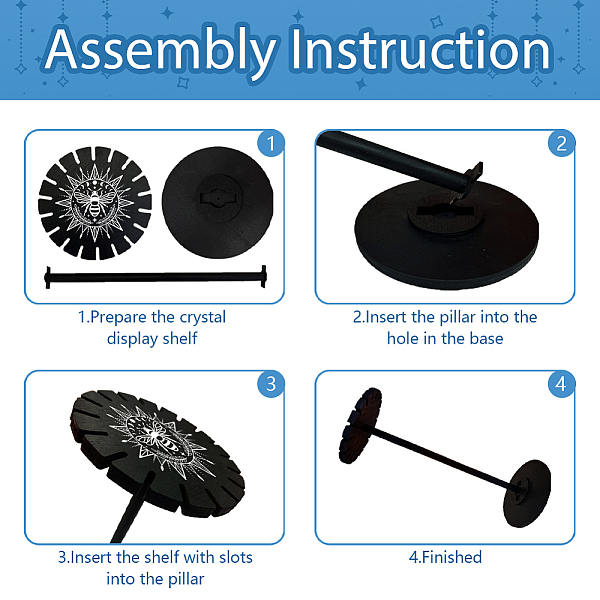 Assembly Instruction

1

1.Prepare the crystal display shelf

2

2.Insert the pillar into the hole in the base

3

3.Insert the shelf with slots into the pillar

4

4.Finished