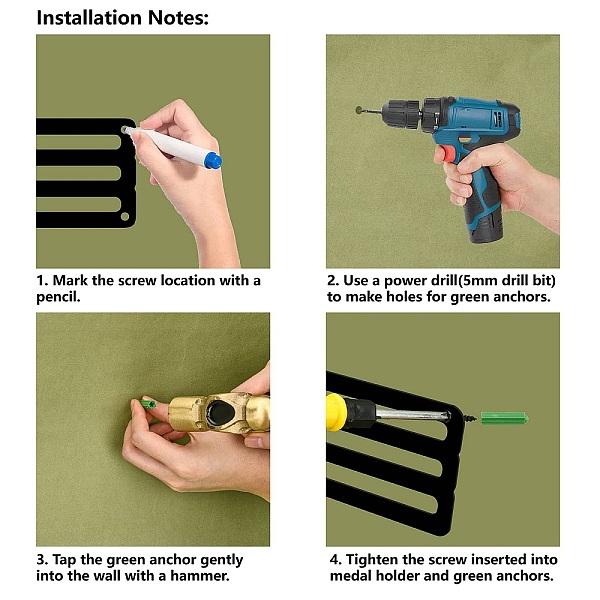 Installation Notes:

1. Mark the screw location with a pencil.

2. Use a power drill(5mm drill bit) to make holes for green anchors.

3. Tap the green anchor gently into the wall with a hammer.

4. Tighten the screw inserted into medal holder and green anchors.