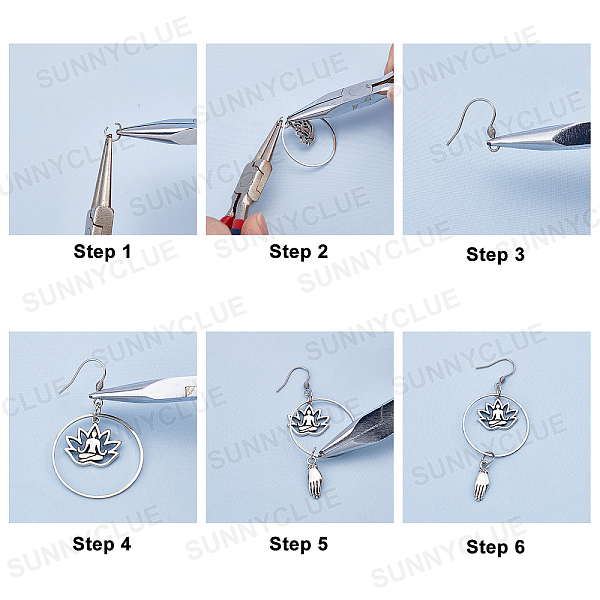 SUNNYCLUE

Step 1

Step 2

Step 3

Step 4

Step 5

Step 6