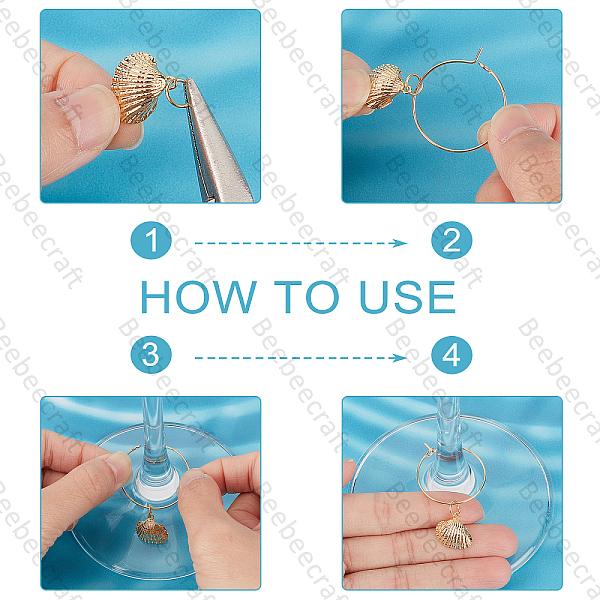 1
2
HOW TO USE
3
4
Beebeecraft