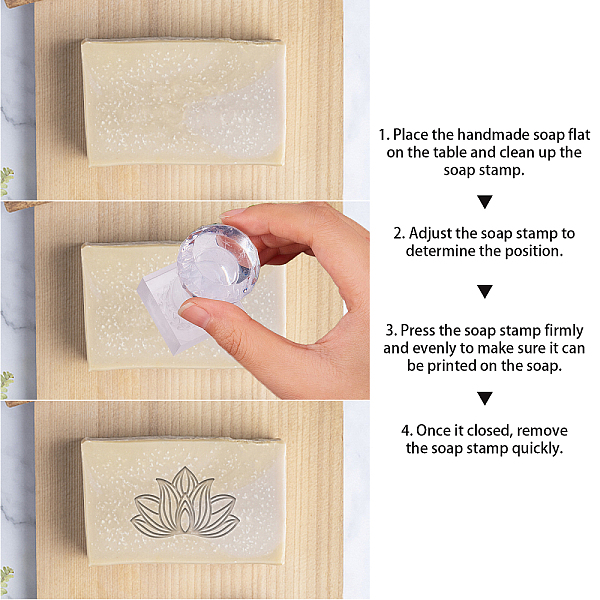 1. Place the handmade soap flat on the table and clean up the soap stamp.

▼

2. Adjust the soap stamp to determine the position.

▼

3. Press the soap stamp firmly and evenly to make sure it can be printed on the soap.

▼

4. Once it closed, remove the soap stamp quickly.