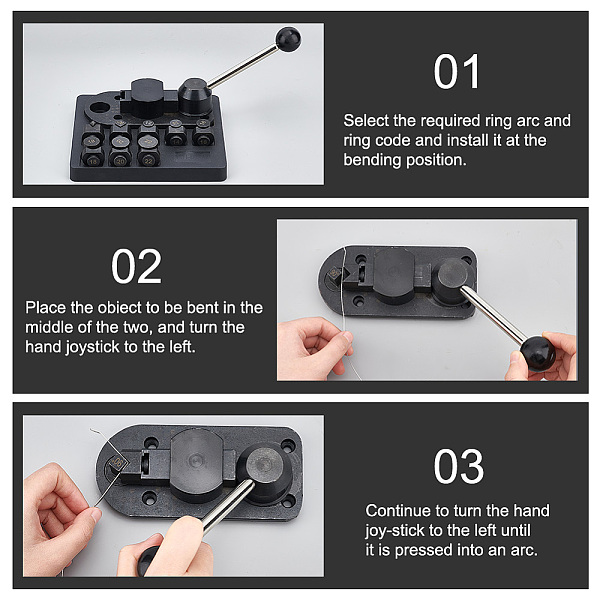 01

Select the required ring arc and ring code and install it at the bending position.

02

Place the obiect to be bent in the middle of the two, and turn the hand joystick to the left.

03

Continue to turn the hand joy-stick to the left until it is pressed into an arc.