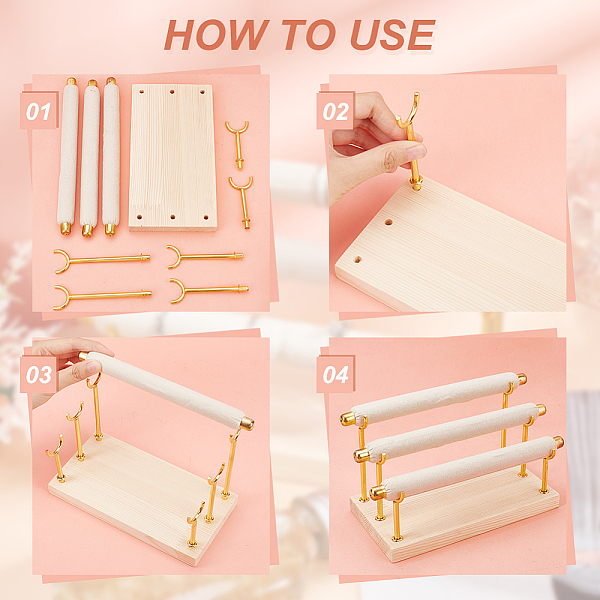 HOW TO USE

01

02

03

04