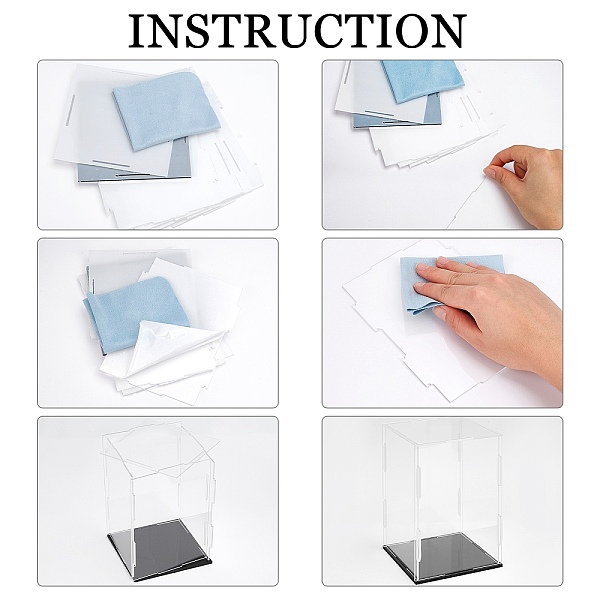 INSTRUCTION