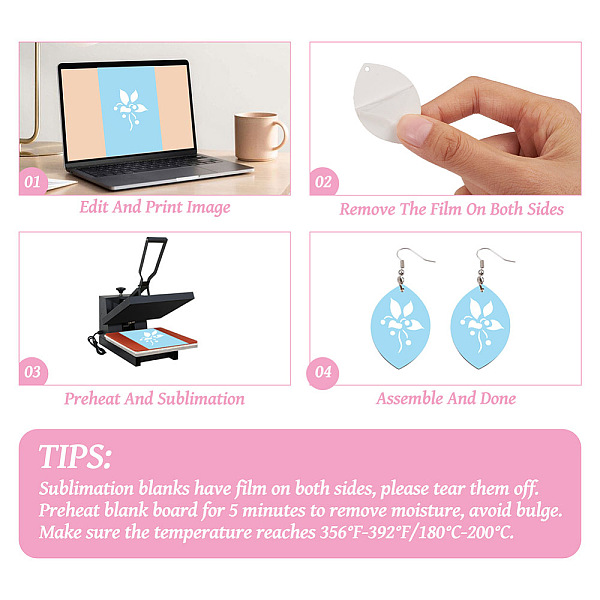 01

Edit And Print Image

02

Remove The Film On Both Sides

03

Preheat And Sublimation

04

Assemble And Done

TIPS:

Sublimation blanks have film on both sides, please tear them off.
Preheat blank board for 5 minutes to remove moisture, avoid bulge.
Make sure the temperature reaches 356°F-392°F/180°C-200°C.