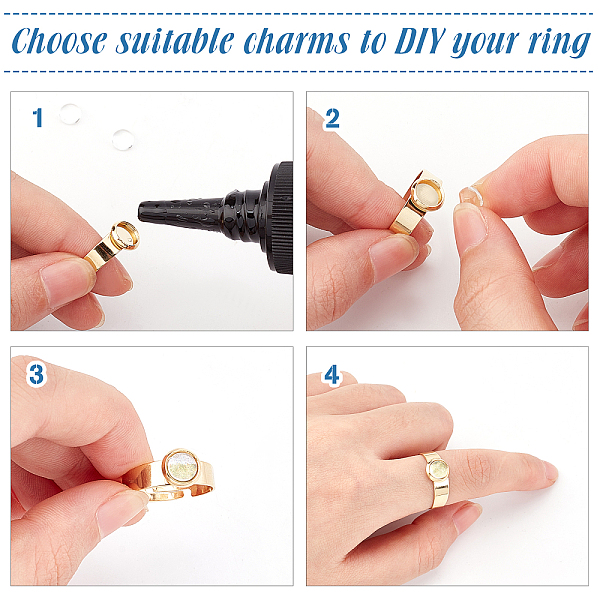 Choose suitable charms to DIY your ring

1

2

3

4