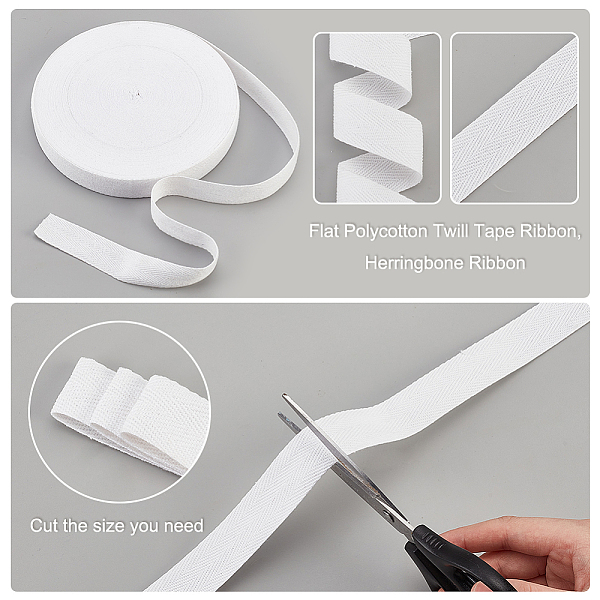 Flat Polycotton Twill Tape Ribbon, Herringbone Ribbon

Cut the size you need