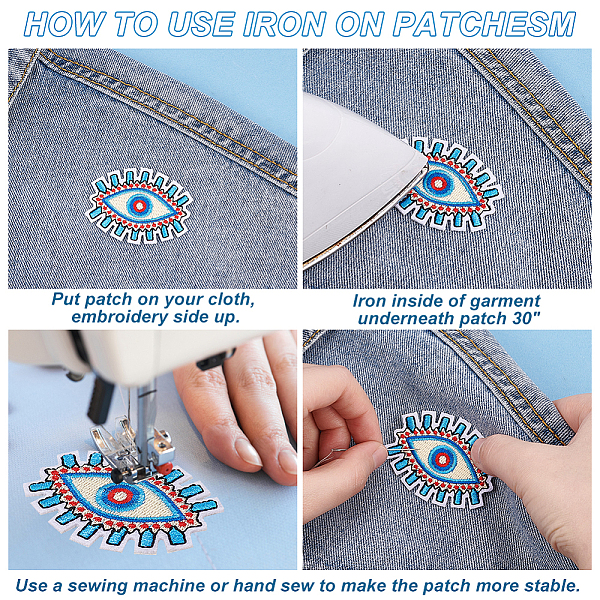 HOW TO USE IRON ON PATCHESM

Put patch on your cloth, embroidery side up.

Iron inside of garment underneath patch 30"

Use a sewing machine or hand sew to make the patch more stable.