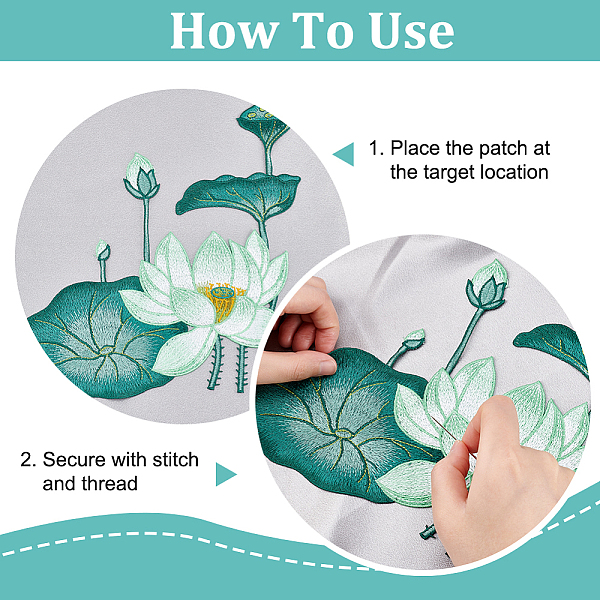 How To Use

1. Place the patch at the target location

2. Secure with stitch and thread